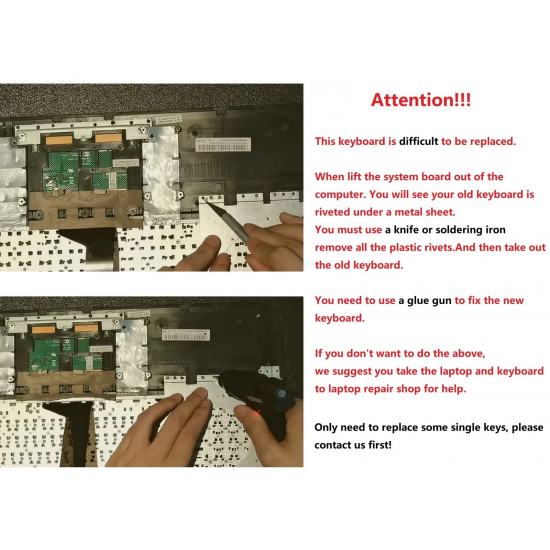 Attention!!!

This keyboard is difficult to be replaced.

When lift the system board out of the computer. You will see your old keyboard is riveted under a metal sheet.
You must use a knife or soldering iron remove all the plastic rivets.And then take out the old keyboard.

You need to use a glue gun to fix the new keyboard.

If you don't want to do the above,
we suggest you take the laptop and keyboard to laptop repair shop for help.

Only need to replace some single keys, please contact us first!